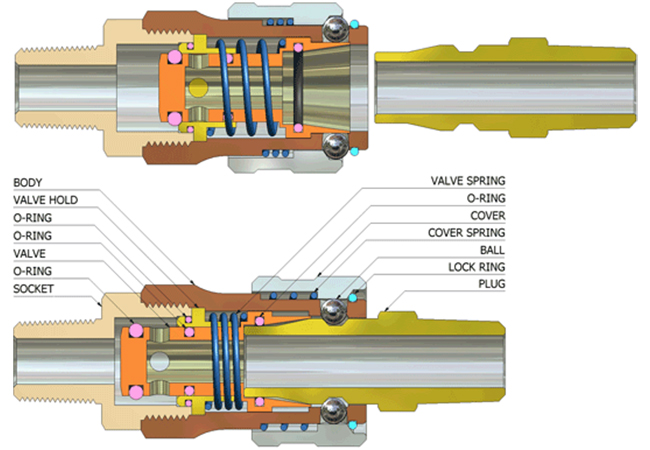 BODY
VALVE HOLD
O-RING
O-RING
VALVE
O-RING
SOCKET

VALVE SPRING
O-RING
COVER
COVER SPRING
BALL
LOCK RING
PLUG